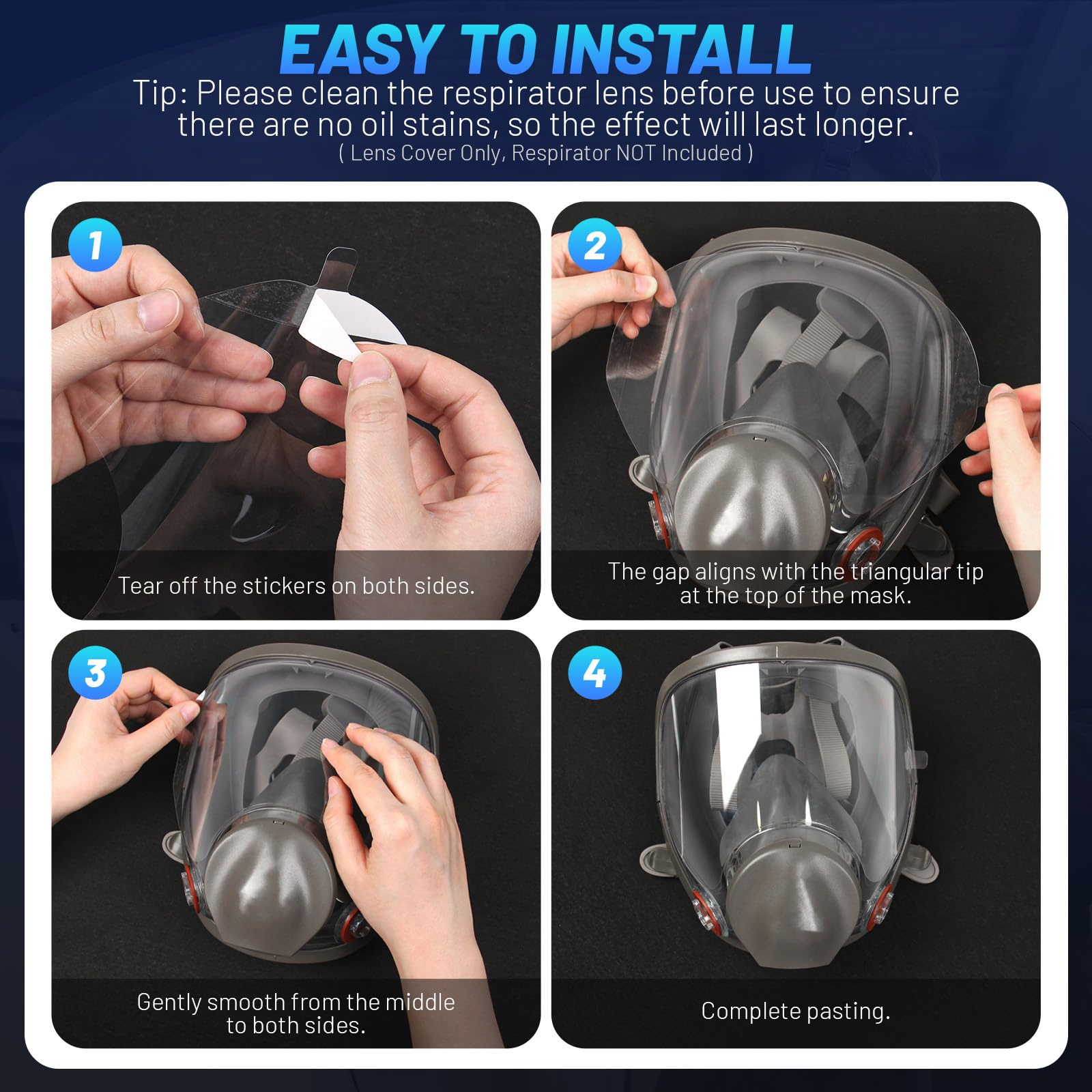 EASY TO INSTALL

Tip: Please clean the respirator lens before use to ensure there are no oil stains, so the effect will last longer.

( Lens Cover Only, Respirator NOT Included )

1

Tear off the stickers on both sides.

2

The gap aligns with the triangular tip at the top of the mask.

3

Gently smooth from the middle to both sides.

4

Complete pasting.